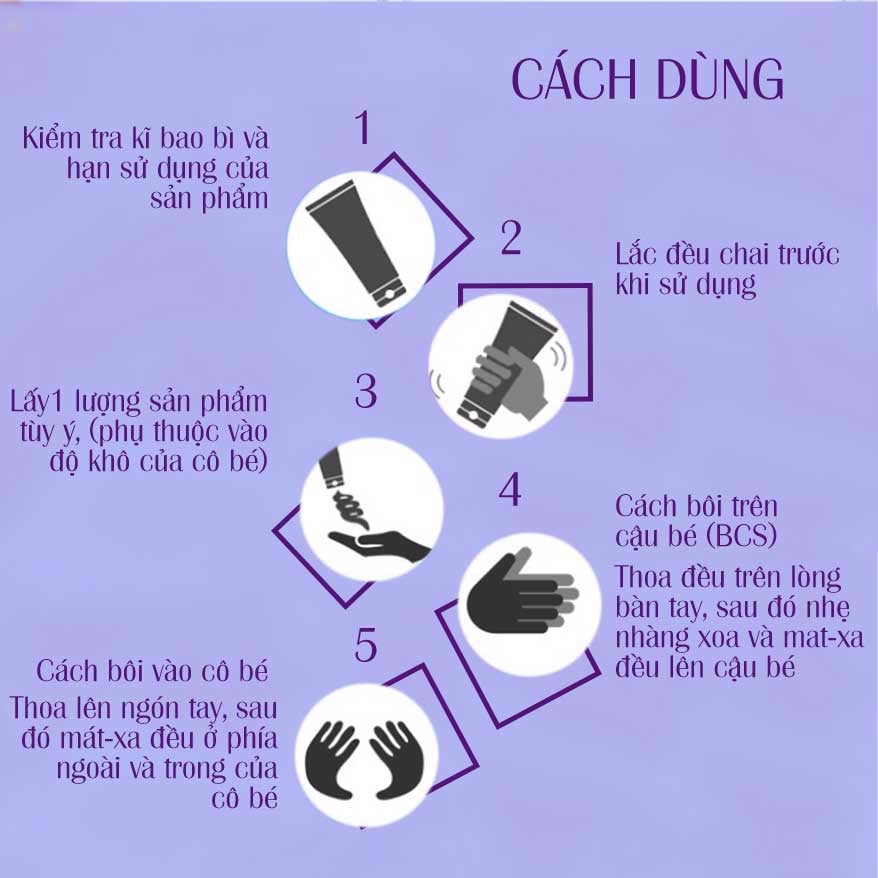 CÁCH DÙNG

1

Kiểm tra kĩ bao bì và hạn sử dụng của sản phẩm

2

Lắc đều chai trước khi sử dụng

3

Lấy1 lượng sản phẩm tùy ý, (phụ thuộc vào độ khô của cô bé)

4

Cách bôi trên cậu bé (BCS)

Thoa đều trên lòng bàn tay, sau đó nhẹ nhàng xoa và mat-xa đều lên cậu bé

5

Cách bôi vào cô bé

Thoa lên ngón tay, sau đó mát-xa đều ở phía ngoài và trong của cô bé